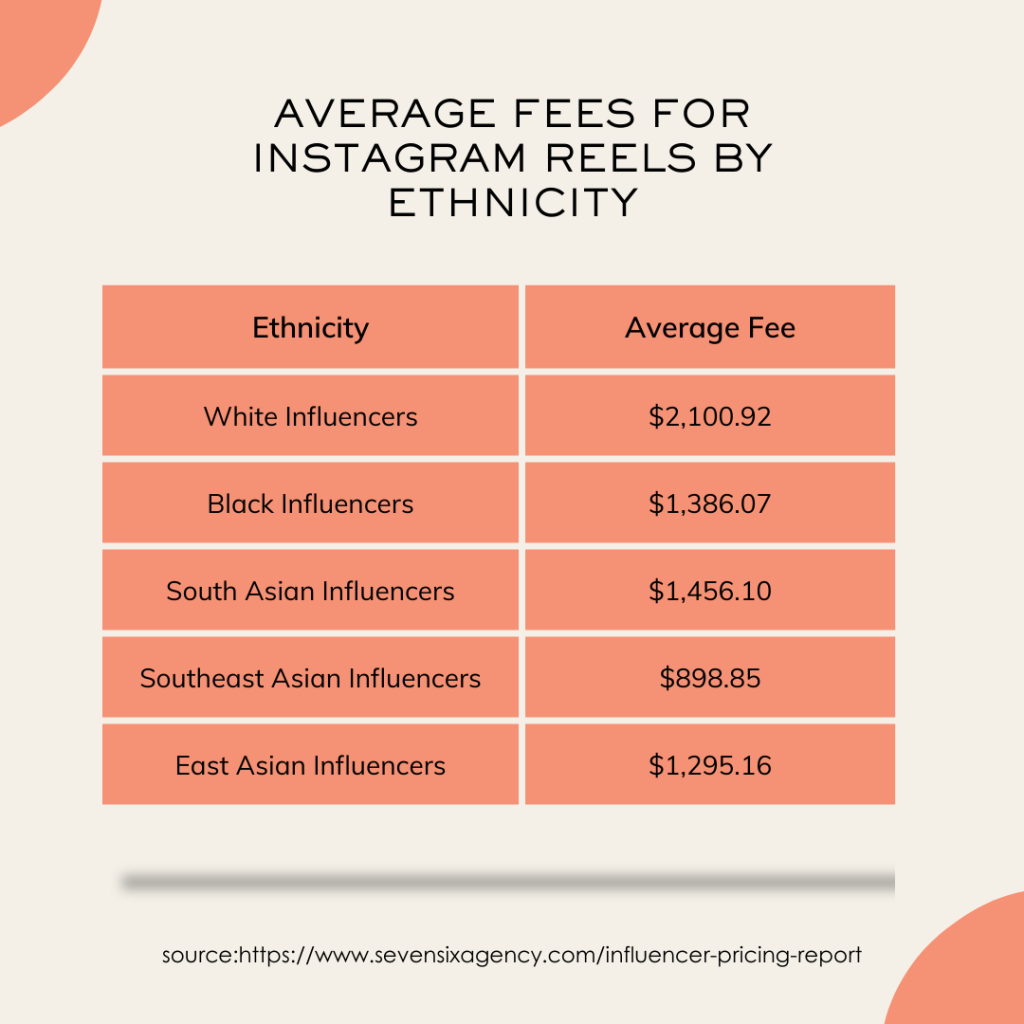 AVERAGE FEES FOR INSTAGRAM REELS BY ETHNICITY

| Ethnicity | Average Fee |
|---|---|
| White Influencers | \$2,100.92 |
| Black Influencers | \$1,386.07 |
| South Asian Influencers | \$1,456.10 |
| Southeast Asian Influencers | \$898.85 |
| East Asian Influencers | \$1,295.16 |

source:https://www.sevensixagency.com/influencer-pricing-report